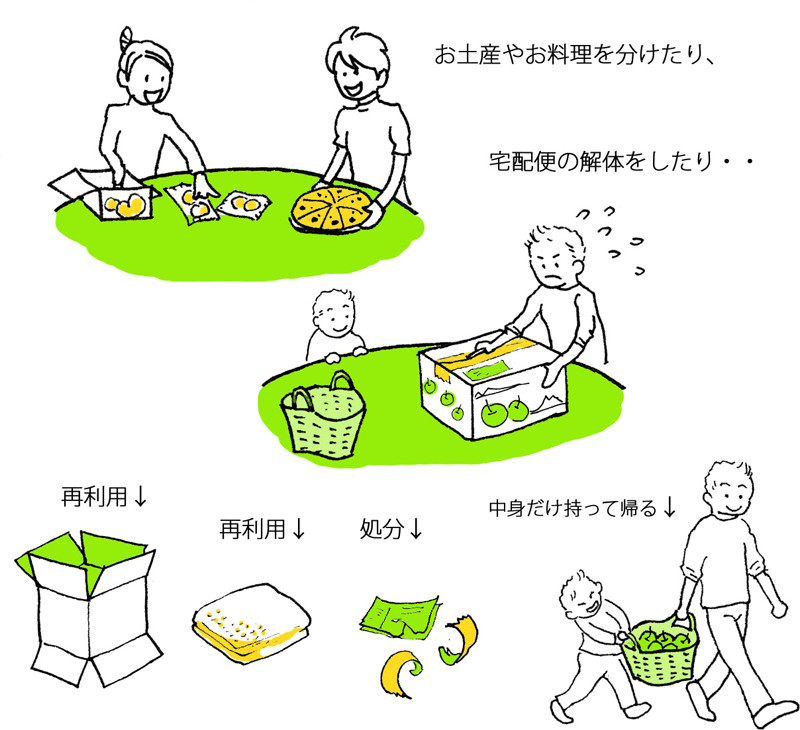 お土産やお料理を分けたり、

宅配便の解体をしたり・・

再利用↓

再利用↓

処分↓

中身だけ持って帰る↓