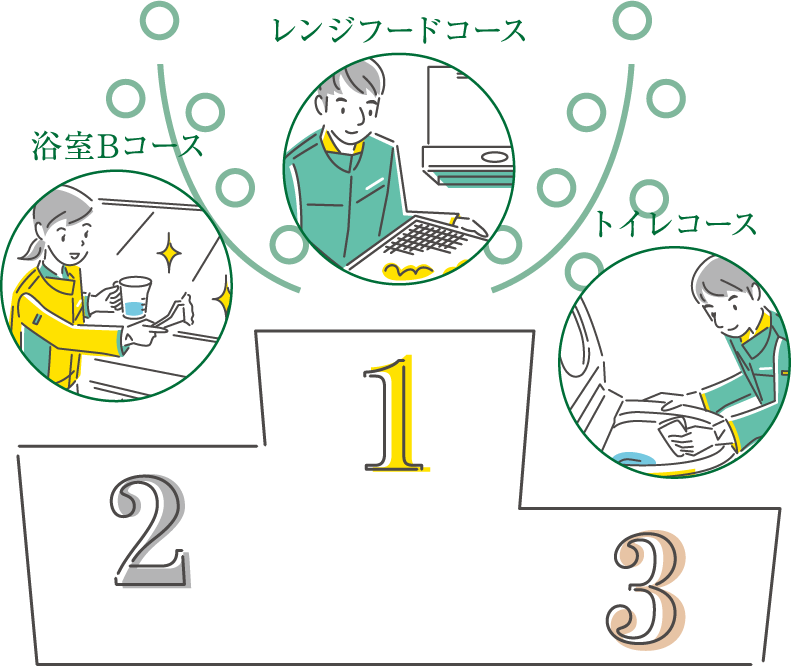 レンジフードコース

浴室Bコース

トイレコース

1

2

3